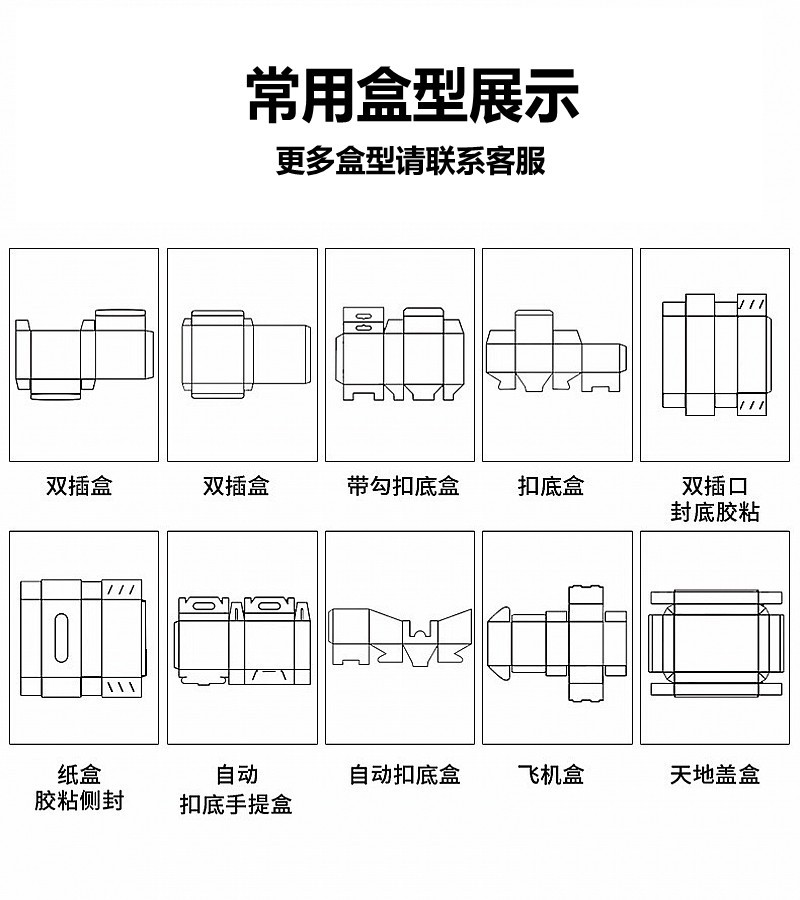 常用盒型展示
更多盒型请联系客服

双插盒

双插盒

带勾扣底盒

扣底盒

双插口
封底胶粘

纸盒
胶粘侧封

自动
扣底手提盒

自动扣底盒

飞机盒

天地盖盒